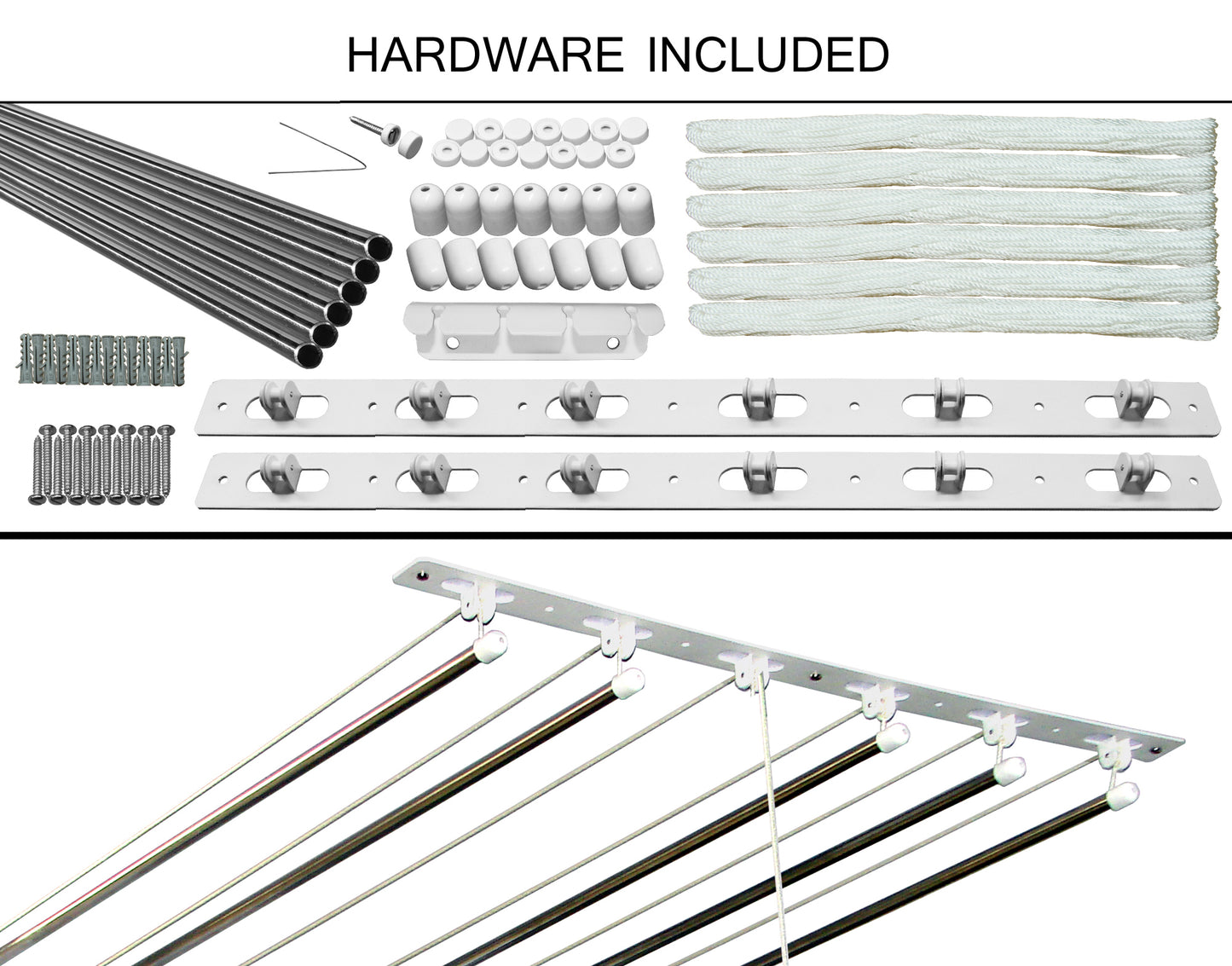 HARDWARE INCLUDED